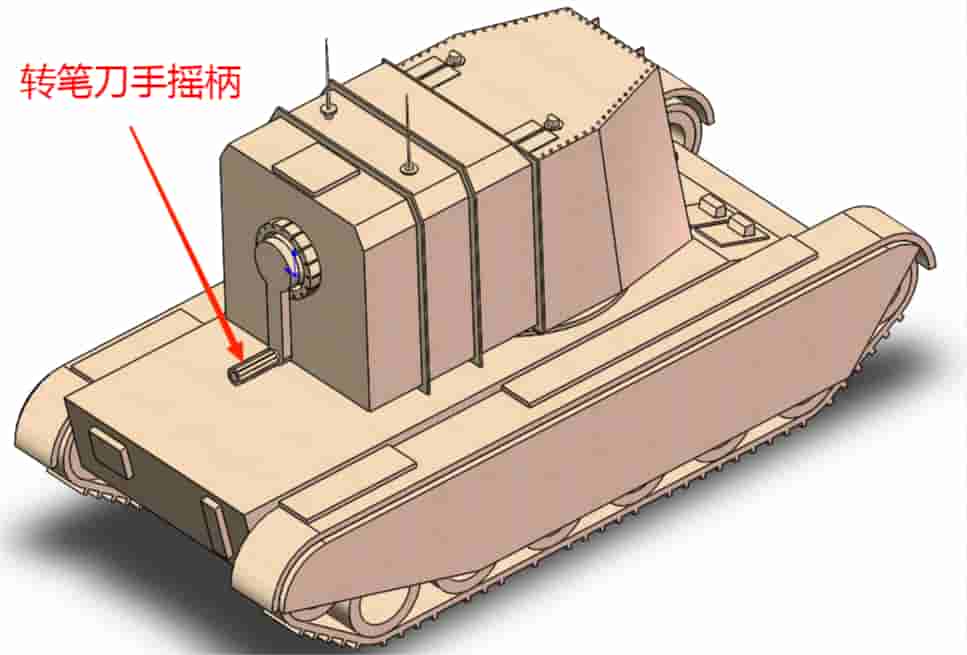 转笔刀手摇柄