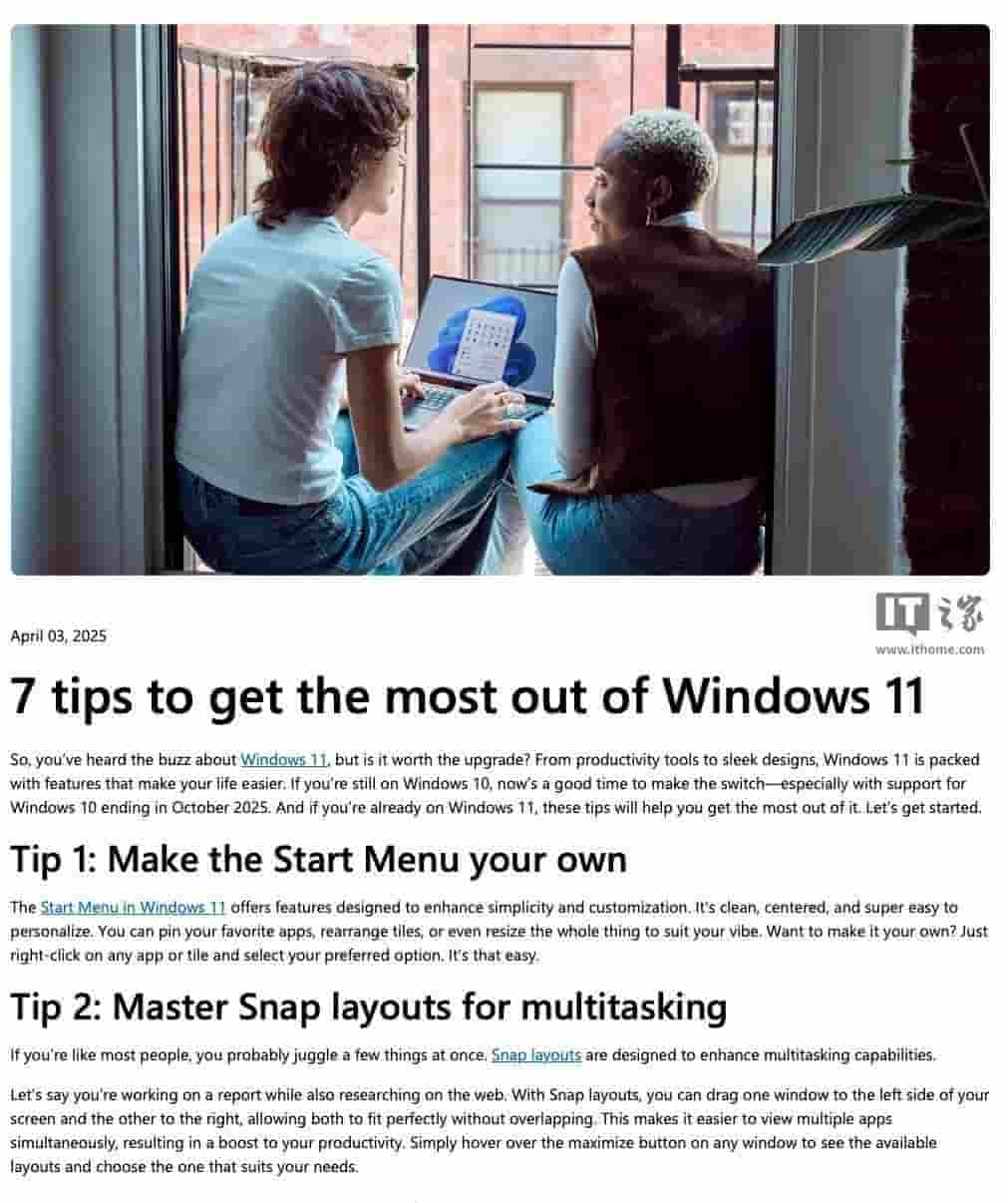 April 03, 2025

IT之家
www.ithome.com

7 tips to get the most out of Windows 11

So, you've heard the buzz about Windows 11, but is it worth the upgrade? From productivity tools to sleek designs, Windows 11 is packed with features that make your life easier. If you're still on Windows 10, now's a good time to make the switch—especially with support for Windows 10 ending in October 2025. And if you're already on Windows 11, these tips will help you get the most out of it. Let's get started.

Tip 1: Make the Start Menu your own

The Start Menu in Windows 11 offers features designed to enhance simplicity and customization. It's clean, centered, and super easy to personalize. You can pin your favorite apps, rearrange tiles, or even resize the whole thing to suit your vibe. Want to make it your own? Just right-click on any app or tile and select your preferred option. It's that easy.

Tip 2: Master Snap layouts for multitasking

If you're like most people, you probably juggle a few things at once. Snap layouts are designed to enhance multitasking capabilities.

Let's say you're working on a report while also researching on the web. With Snap layouts, you can drag one window to the left side of your screen and the other to the right, allowing both to fit perfectly without overlapping. This makes it easier to view multiple apps simultaneously, resulting in a boost to your productivity. Simply hover over the maximize button on any window to see the available layouts and choose the one that suits your needs.