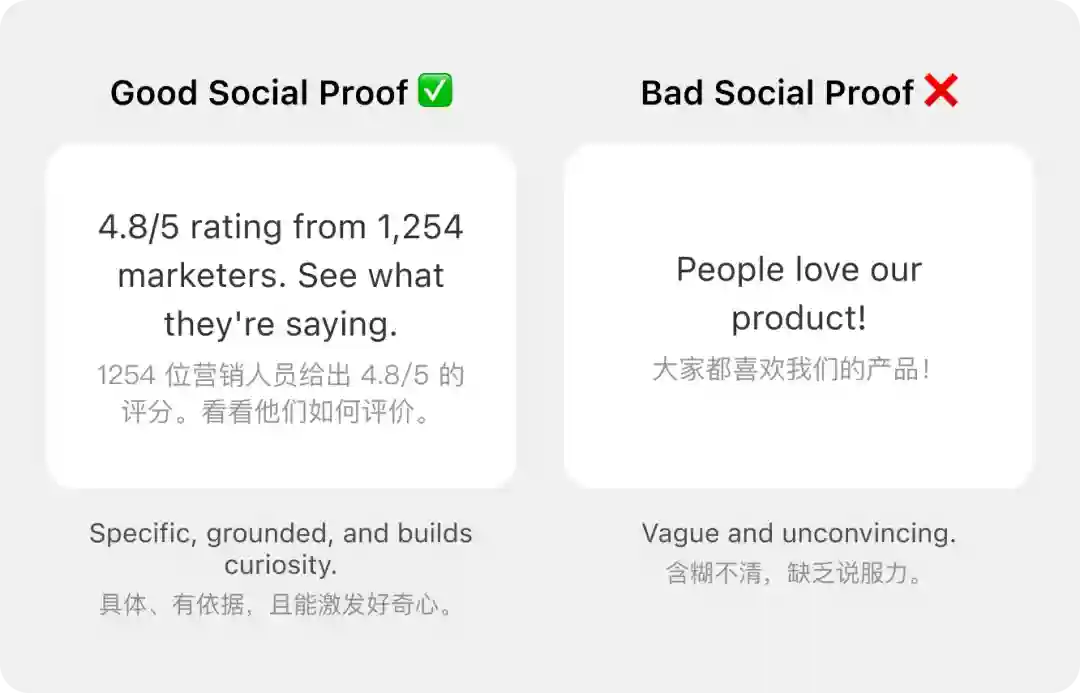 Good Social Proof ✅

4.8/5 rating from 1,254 marketers. See what they're saying.

1254位营销人员给出4.8/5的评分。看看他们如何评价。

Specific, grounded, and builds curiosity.

具体、有依据，且能激发好奇心。

Bad Social Proof ❌

People love our product!

大家都喜欢我们的产品！

Vague and unconvincing.

含糊不清，缺乏说服力。